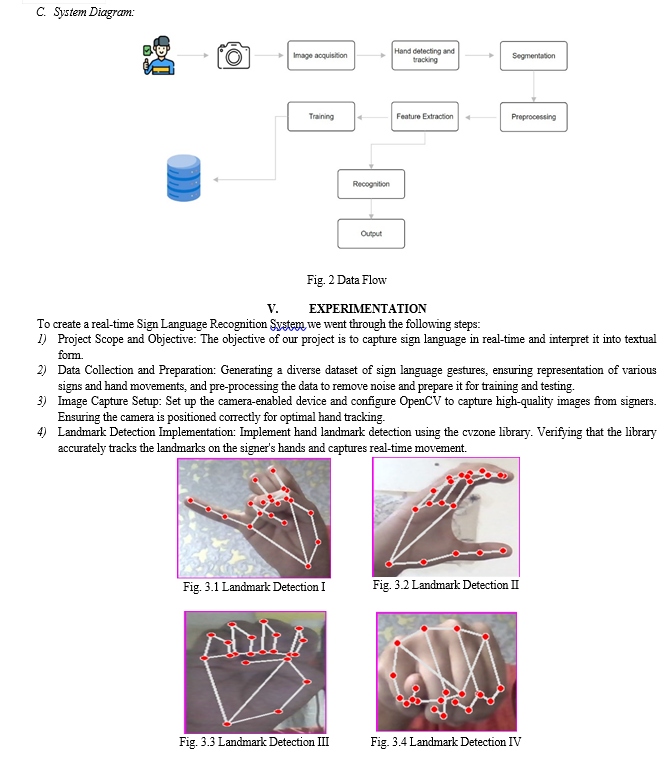 C. System Diagram:

Image acquisition

Hand detecting and tracking

Segmentation

Training

Feature Extraction

Preprocessing

Recognition

Output

Fig. 2 Data Flow

V. EXPERIMENTATION

To create a real-time Sign Language Recognition System we went through the following steps:

1) Project Scope and Objective: The objective of our project is to capture sign language in real-time and interpret it into textual form.

2) Data Collection and Preparation: Generating a diverse dataset of sign language gestures, ensuring representation of various signs and hand movements, and pre-processing the data to remove noise and prepare it for training and testing.

3) Image Capture Setup: Set up the camera-enabled device and configure OpenCV to capture high-quality images from signers. Ensuring the camera is positioned correctly for optimal hand tracking.

4) Landmark Detection Implementation: Implement hand landmark detection using the cvzone library. Verifying that the library accurately tracks the landmarks on the signer's hands and captures real-time movement.

Fig. 3.1 Landmark Detection I

Fig. 3.2 Landmark Detection II

Fig. 3.3 Landmark Detection III

Fig. 3.4 Landmark Detection IV